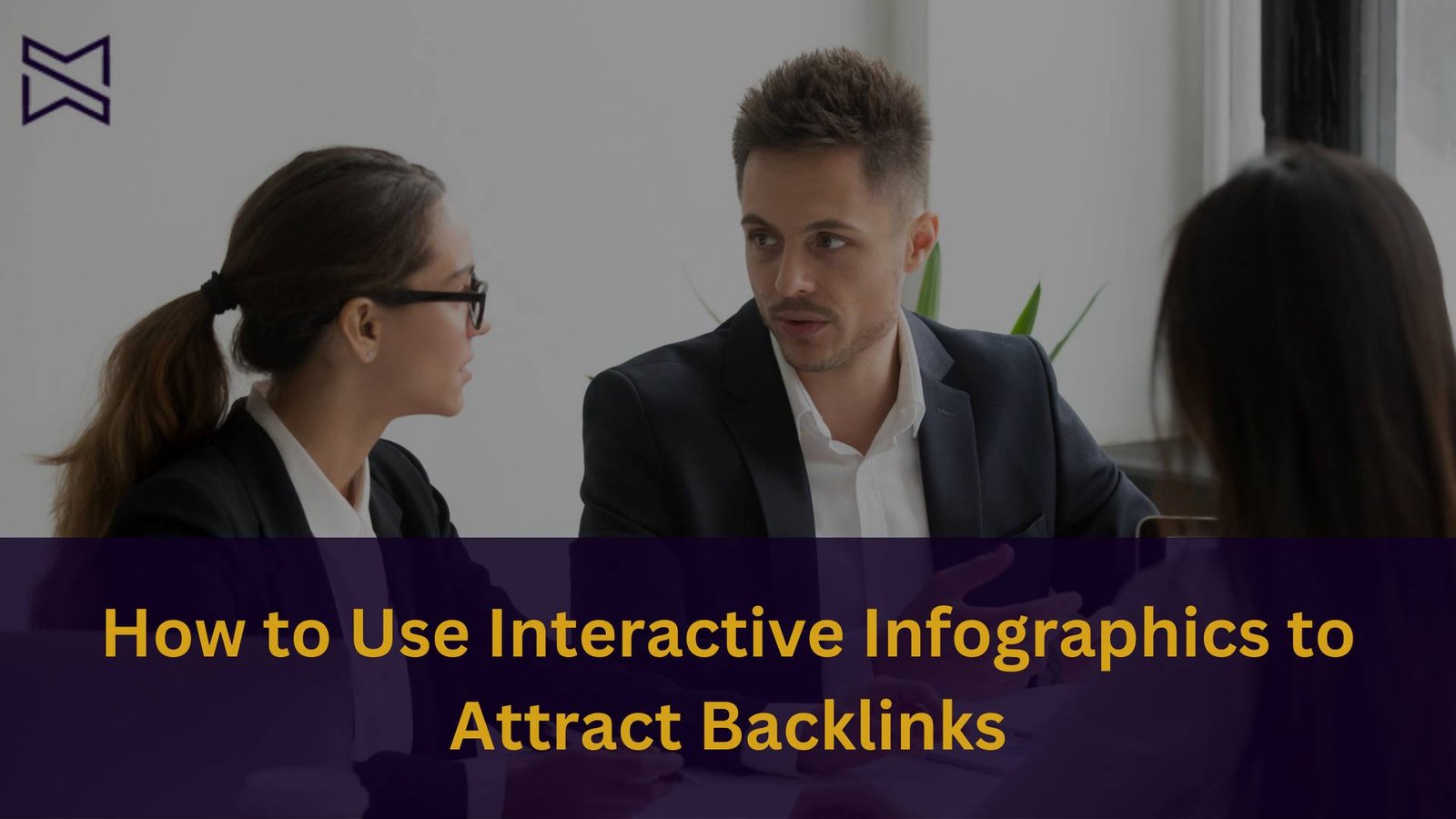 How to Use Interactive Infographics to Attract Backlinks